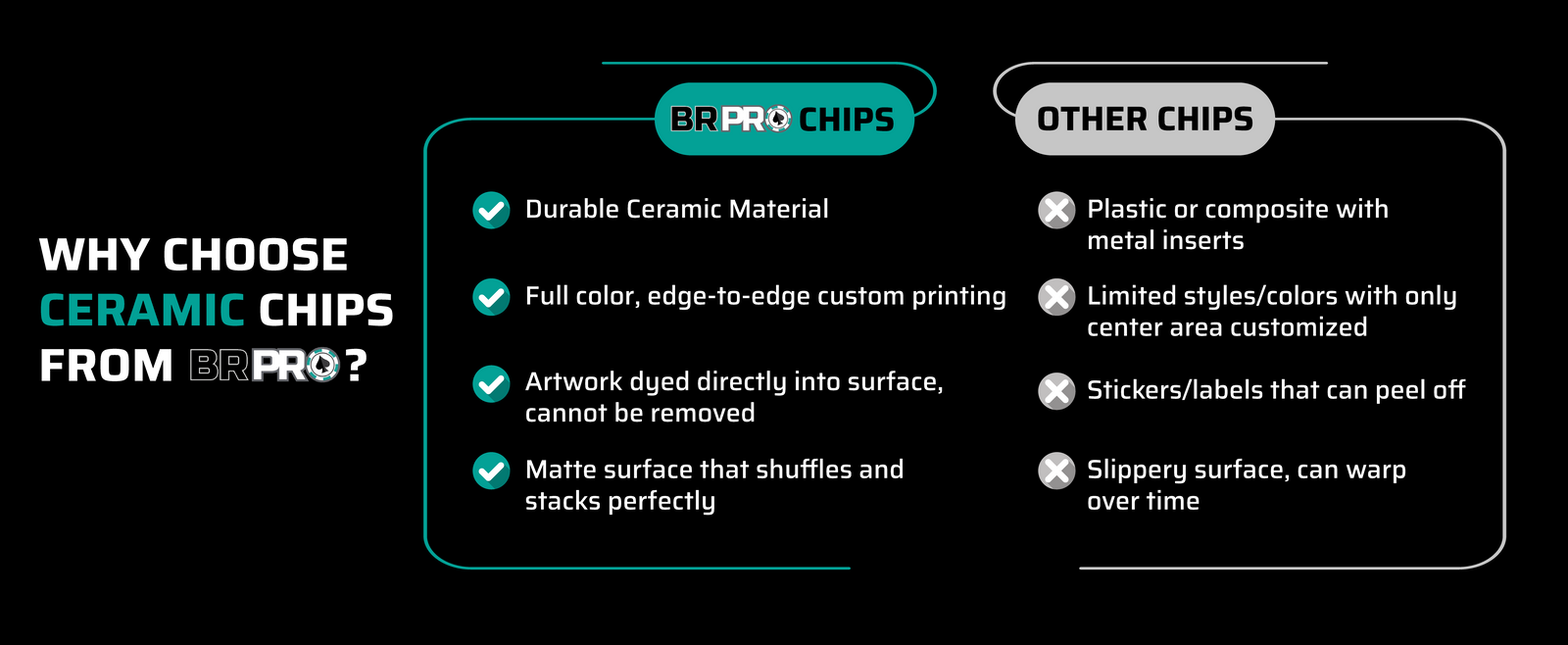 WHY CHOOSE CERAMIC CHIPS FROM BRPRO?

BRPRO CHIPS

Durable Ceramic Material

Full color, edge-to-edge custom printing

Artwork dyed directly into surface, cannot be removed

Matte surface that shuffles and stacks perfectly

OTHER CHIPS

Plastic or composite with metal inserts

Limited styles/colors with only center area customized

Stickers/labels that can peel off

Slippery surface, can warp over time